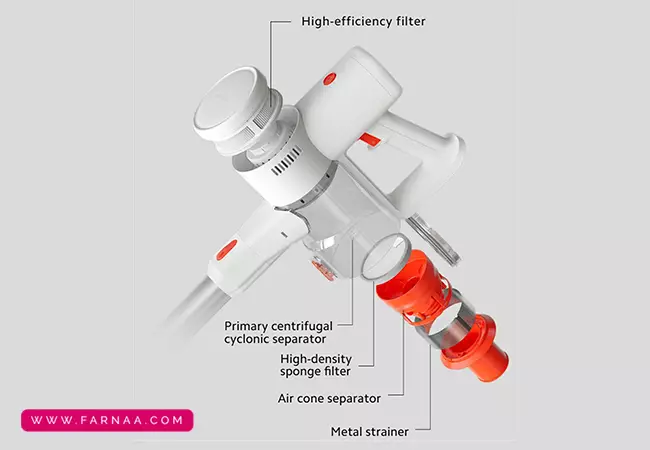 High-efficiency filter

Primary centrifugal cyclonic separator

High-density sponge filter

Air cone separator

Metal strainer

WWW.FARNAA.COM